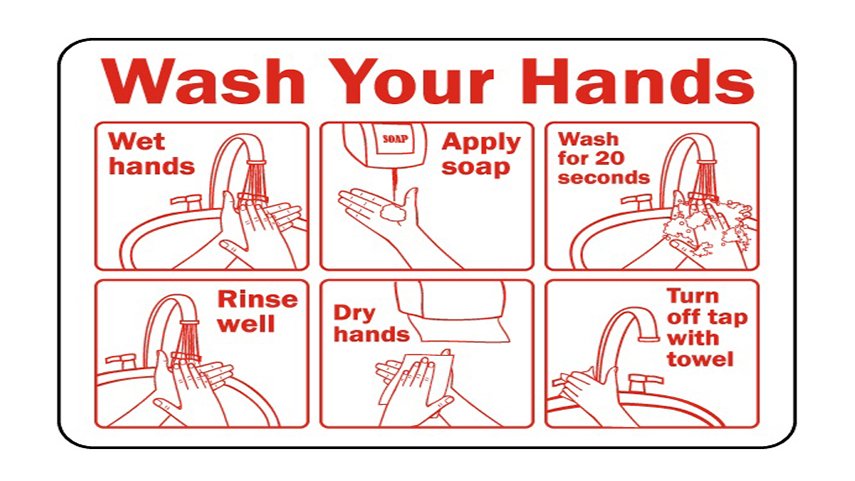 Wash Your Hands

Wet hands

SOAP

Apply soap

Wash for 20 seconds

Rinse well

Dry hands

Turn off tap with towel